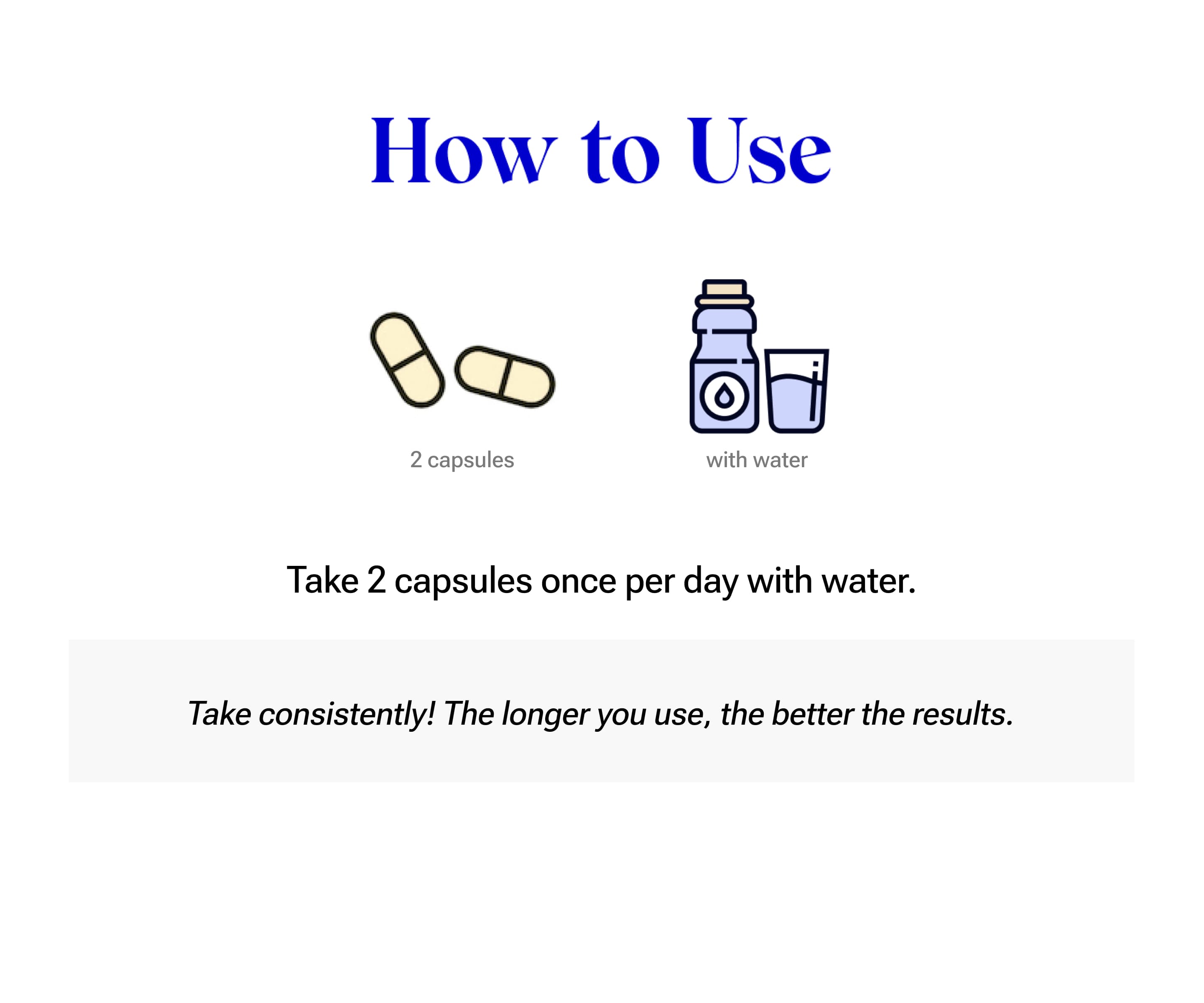 How to Use

2 capsules

with water

Take 2 capsules once per day with water.

Take consistently! The longer you use, the better the results.